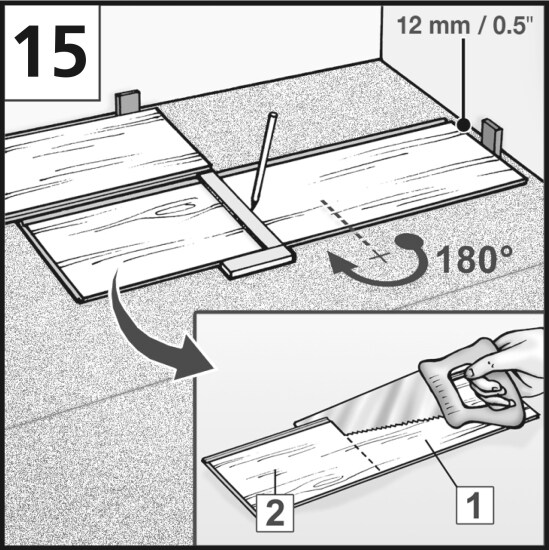 15

12 mm / 0.5"

180°

2

1